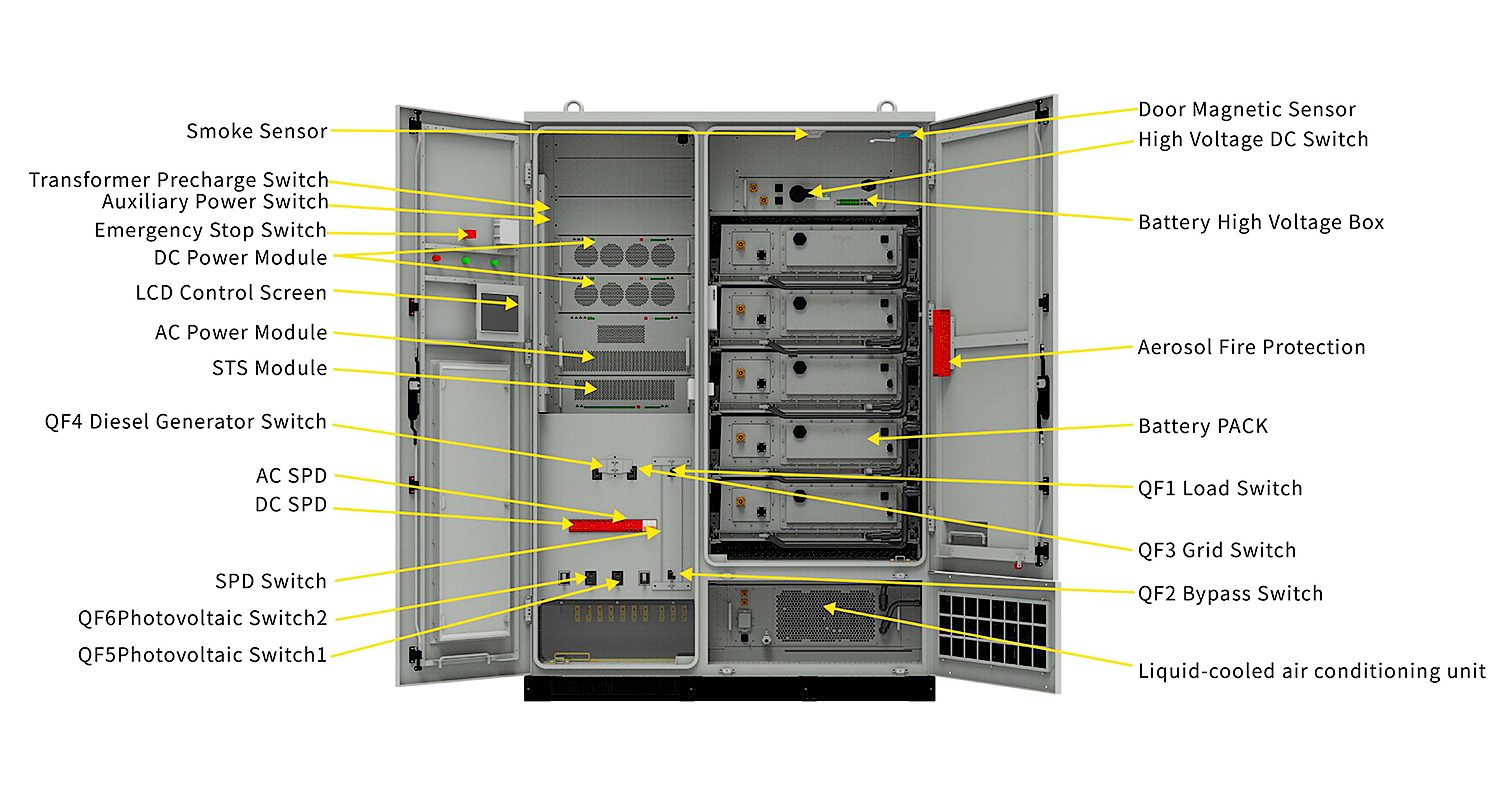 Smoke Sensor
Transformer Precharge Switch
Auxiliary Power Switch
Emergency Stop Switch
DC Power Module
LCD Control Screen
AC Power Module
STS Module
QF4 Diesel Generator Switch
AC SPD
DC SPD
SPD Switch
QF6Photovoltaic Switch2
QF5Photovoltaic Switch1

Door Magnetic Sensor
High Voltage DC Switch
Battery High Voltage Box
Aerosol Fire Protection
Battery PACK
QF1 Load Switch
QF3 Grid Switch
QF2 Bypass Switch
Liquid-cooled air conditioning unit